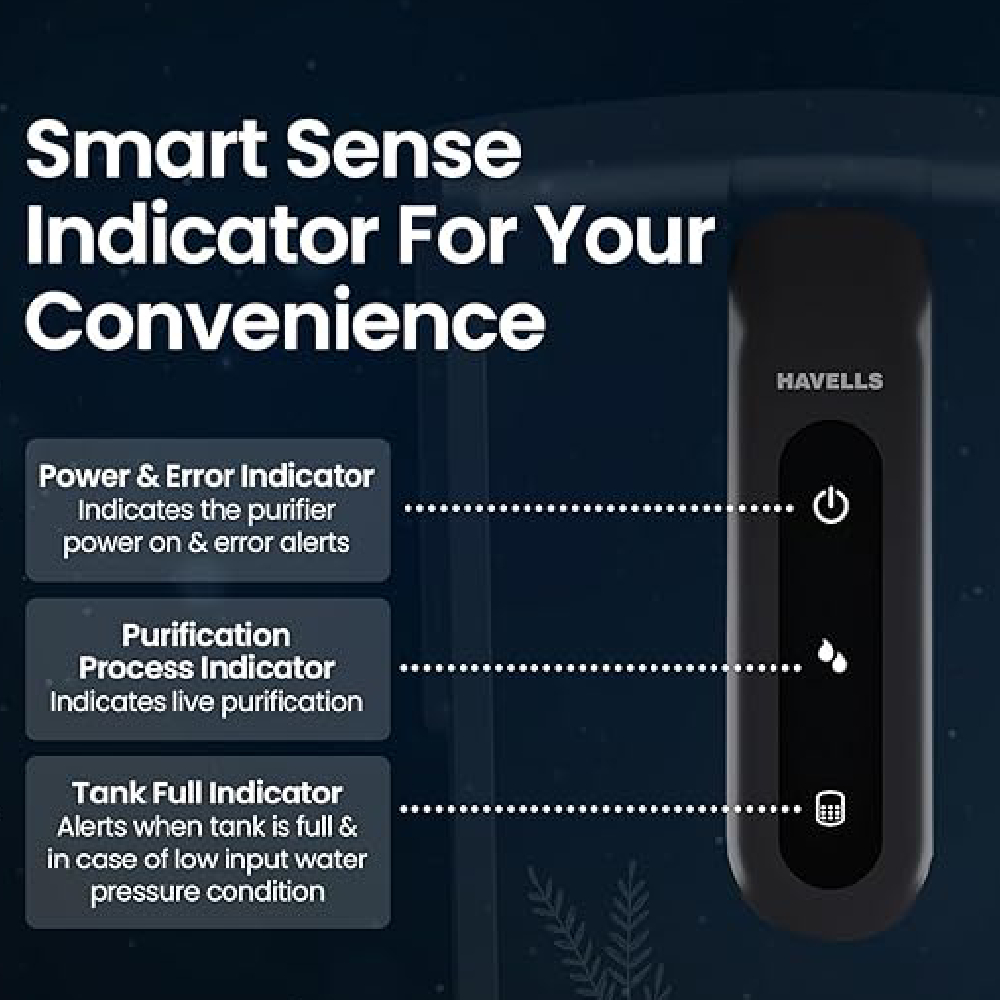 Smart Sense Indicator For Your Convenience

HAVELLS

Power & Error Indicator
Indicates the purifier power on & error alerts

Purification Process Indicator
Indicates live purification

Tank Full Indicator
Alerts when tank is full & in case of low input water pressure condition